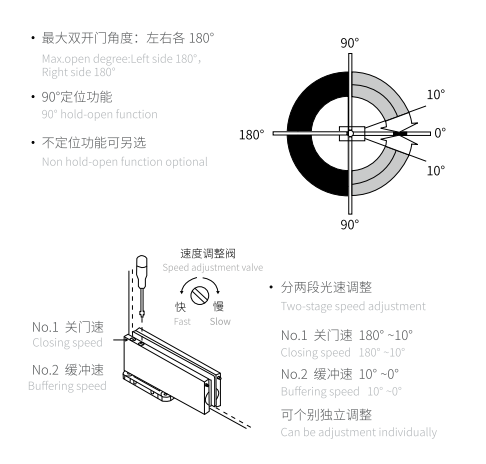 • 最大双开门角度：左右各 180°

Max.open degree:Left side 180°, Right side 180°

• 90°定位功能

90° hold-open function

• 不定位功能可另选

Non hold-open function optional

90°

10°

180°

0°

10°

90°

速度调整阀

Speed adjustment valve

快

Fast

慢

Slow

No.1 关门速

Closing speed

No.2 缓冲速

Buffering speed

• 分两段光速调整

Two-stage speed adjustment

No.1 关门速 180° ~10°

Closing speed 180° ~10°

No.2 缓冲速 10° ~0°

Buffering speed 10° ~0°

可个别独立调整

Can be adjustment individually