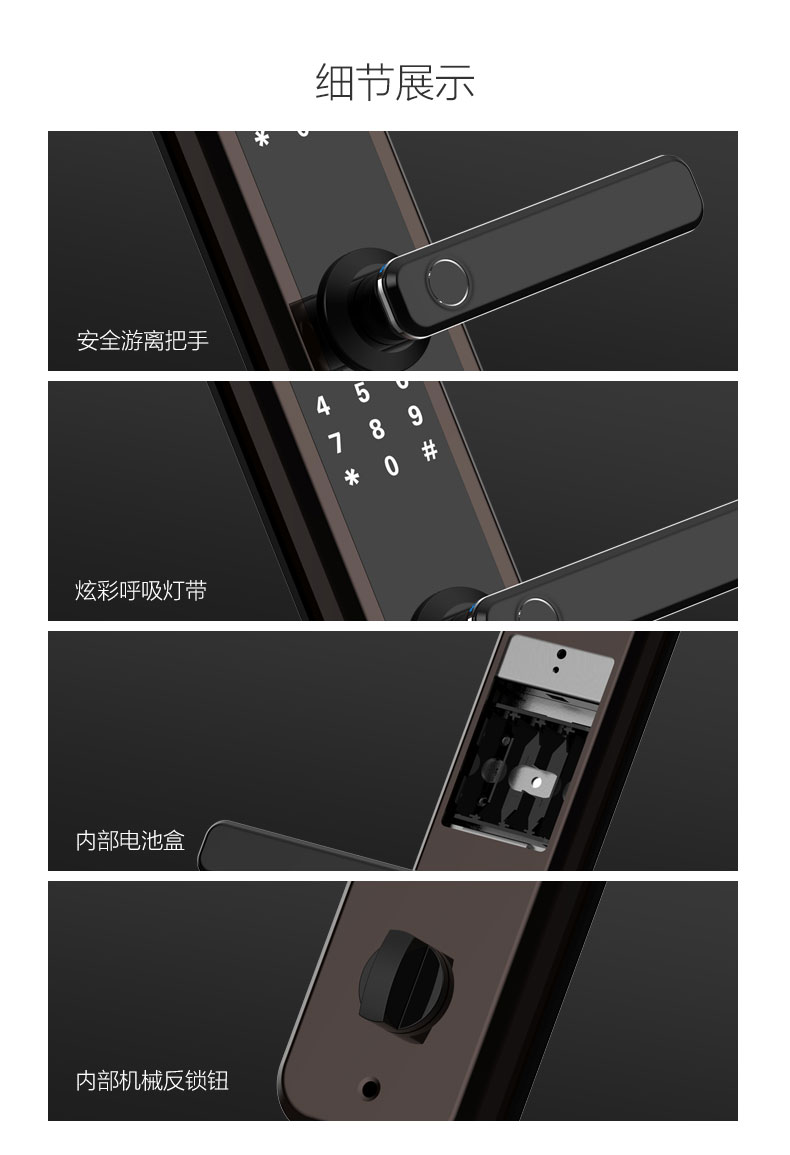 细节展示

安全游离把手

4 5 6
7 8 9
* 0 #

炫彩呼吸灯带

内部电池盒

内部机械反锁钮