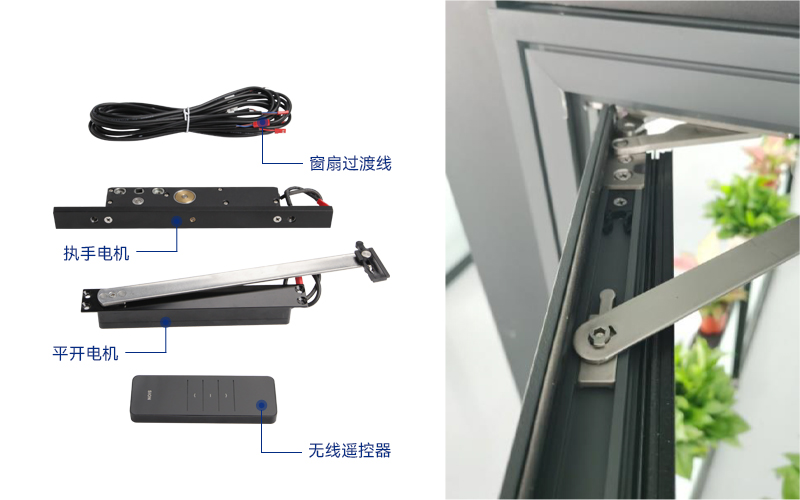 窗扇过渡线

执手电机

平开电机

无线遥控器